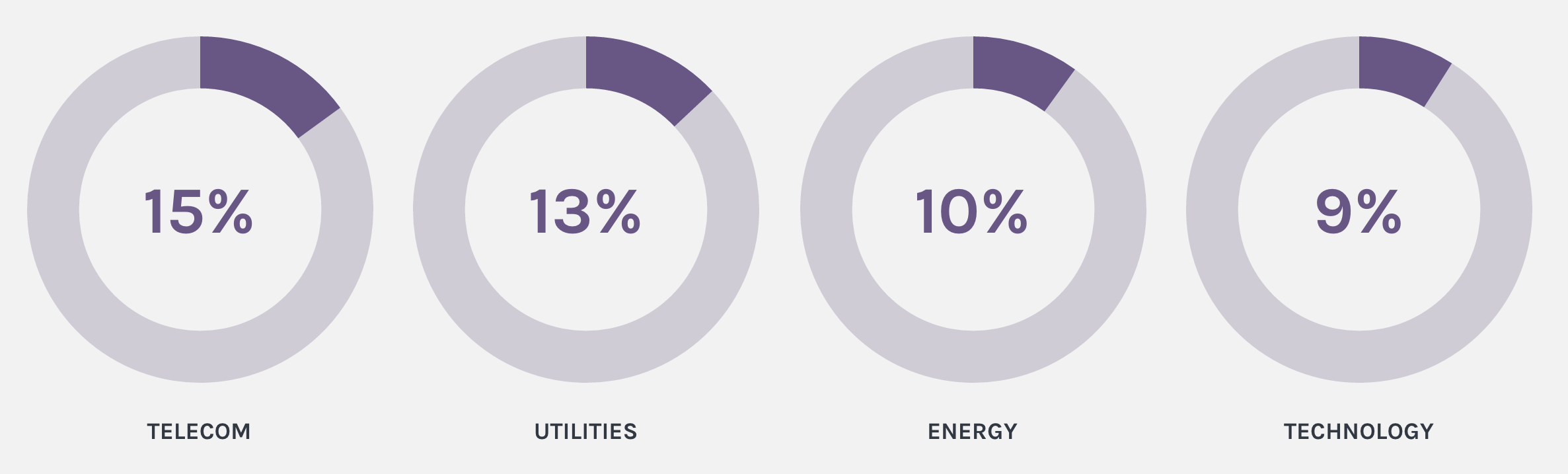 15%

TELECOM

13%

UTILITIES

10%

ENERGY

9%

TECHNOLOGY