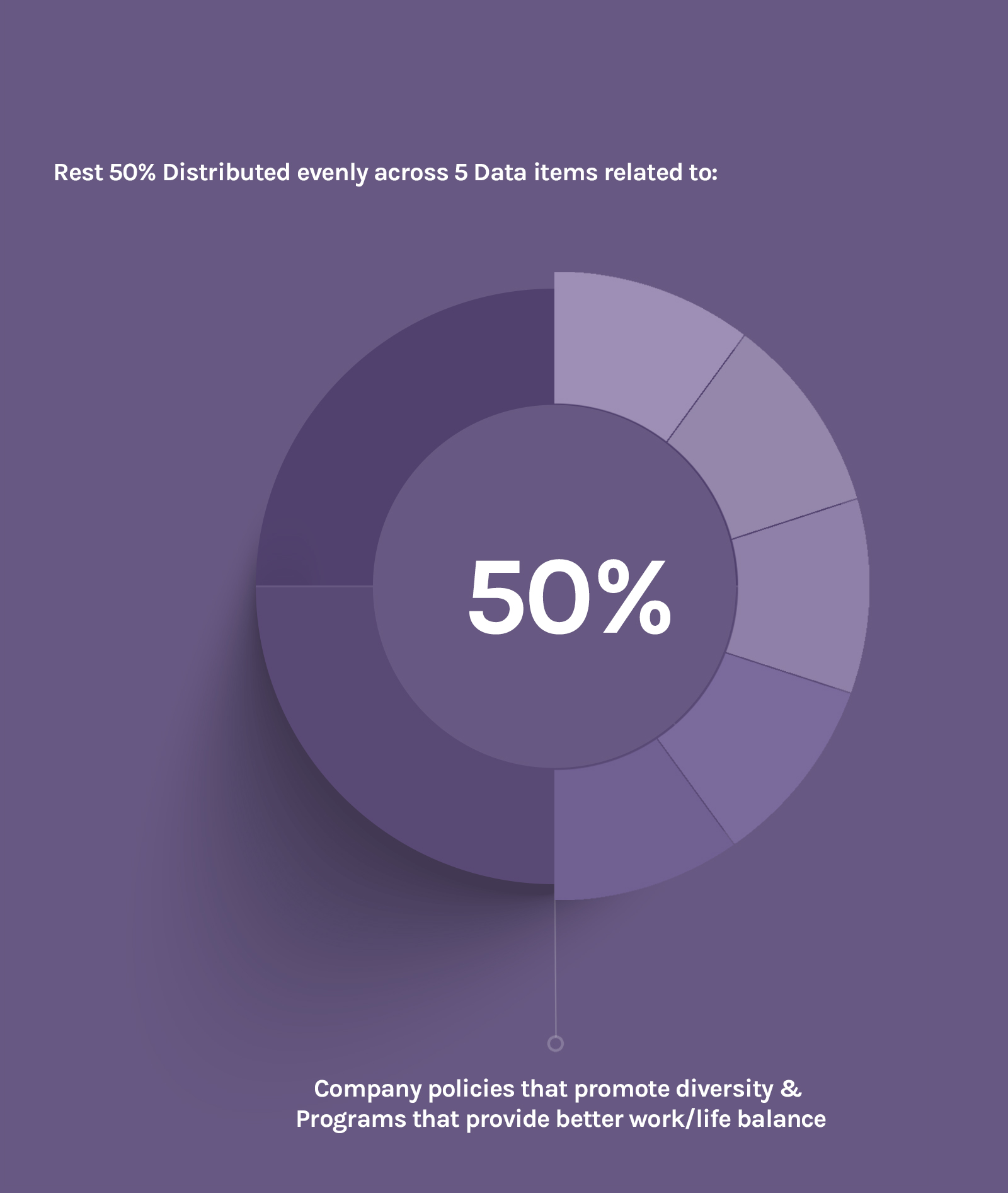 Rest 50% Distributed evenly across 5 Data items related to:

50%

Company policies that promote diversity & Programs that provide better work/life balance