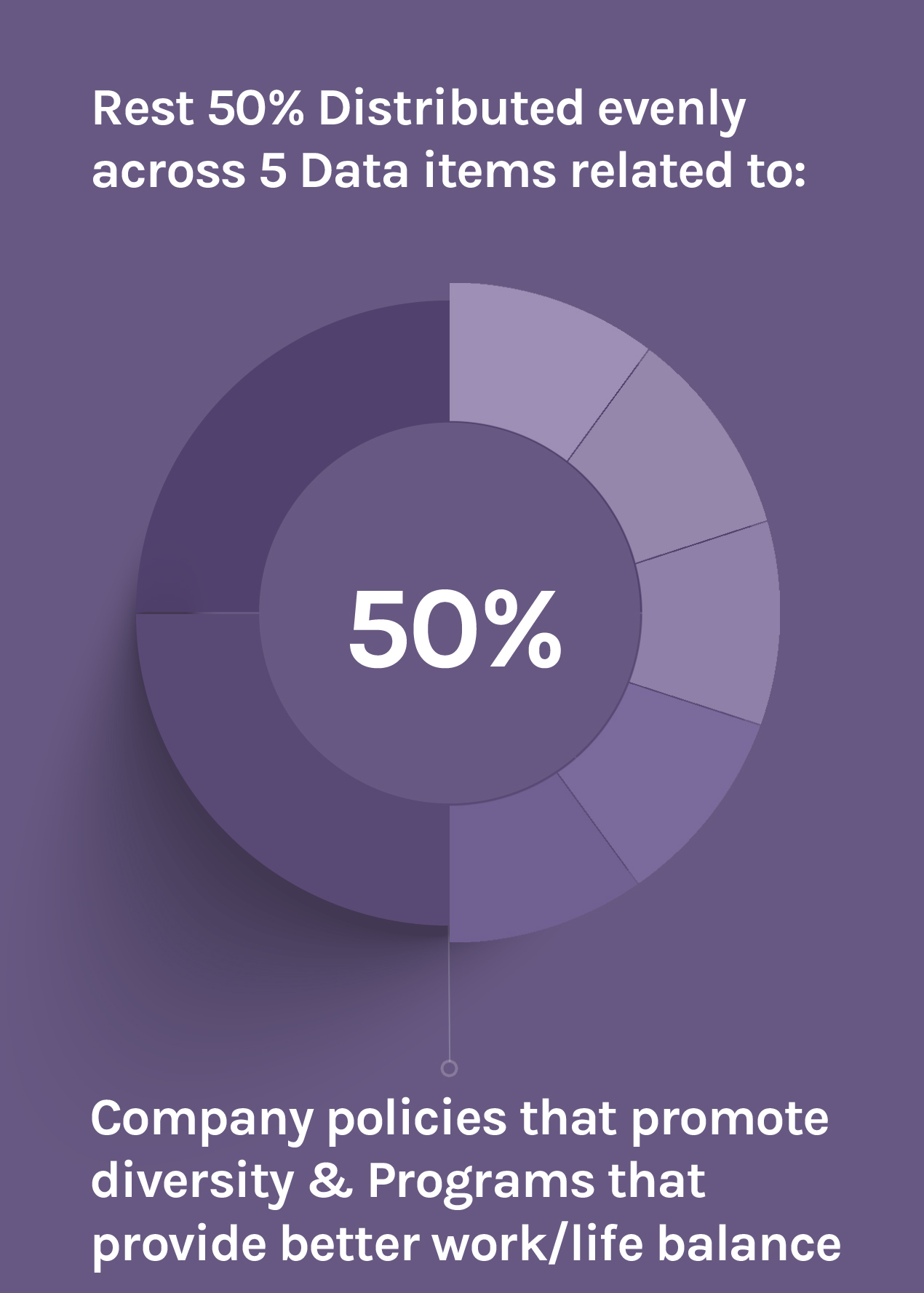 Rest 50% Distributed evenly across 5 Data items related to:

50%

Company policies that promote diversity & Programs that provide better work/life balance