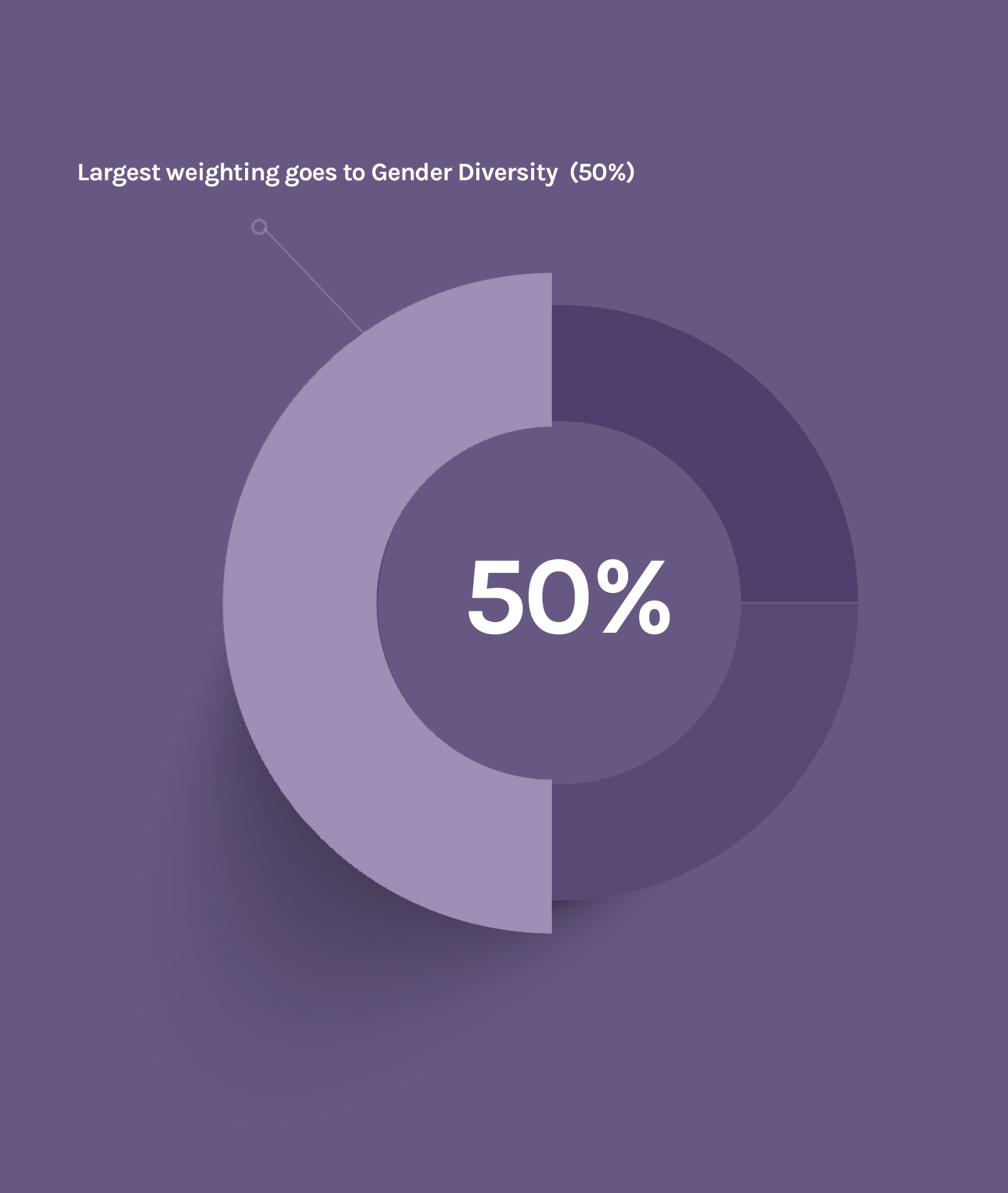 Largest weighting goes to Gender Diversity (50%)

50%