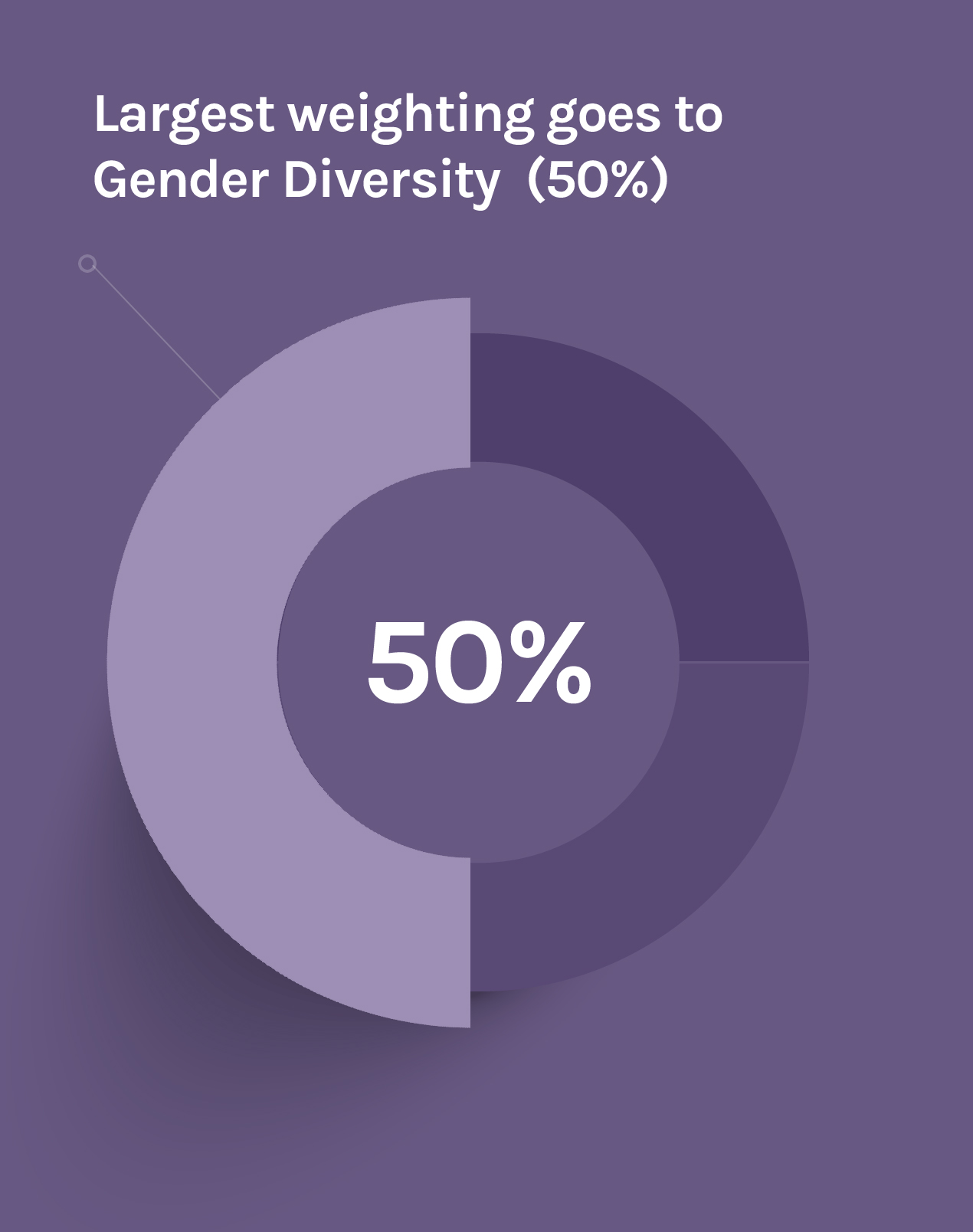 Largest weighting goes to Gender Diversity (50%)

50%