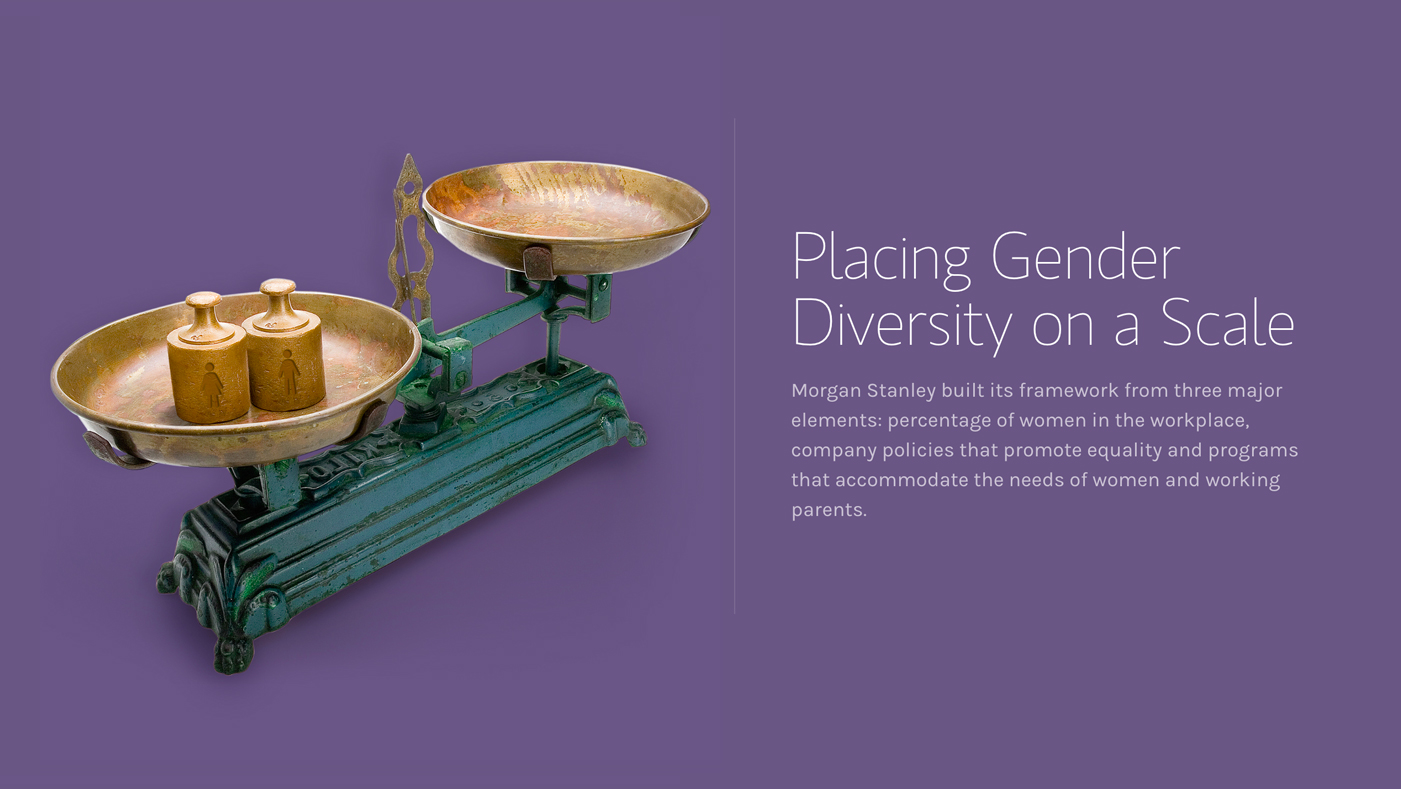 Placing Gender Diversity on a Scale

Morgan Stanley built its framework from three major elements: percentage of women in the workplace, company policies that promote equality and programs that accommodate the needs of women and working parents.