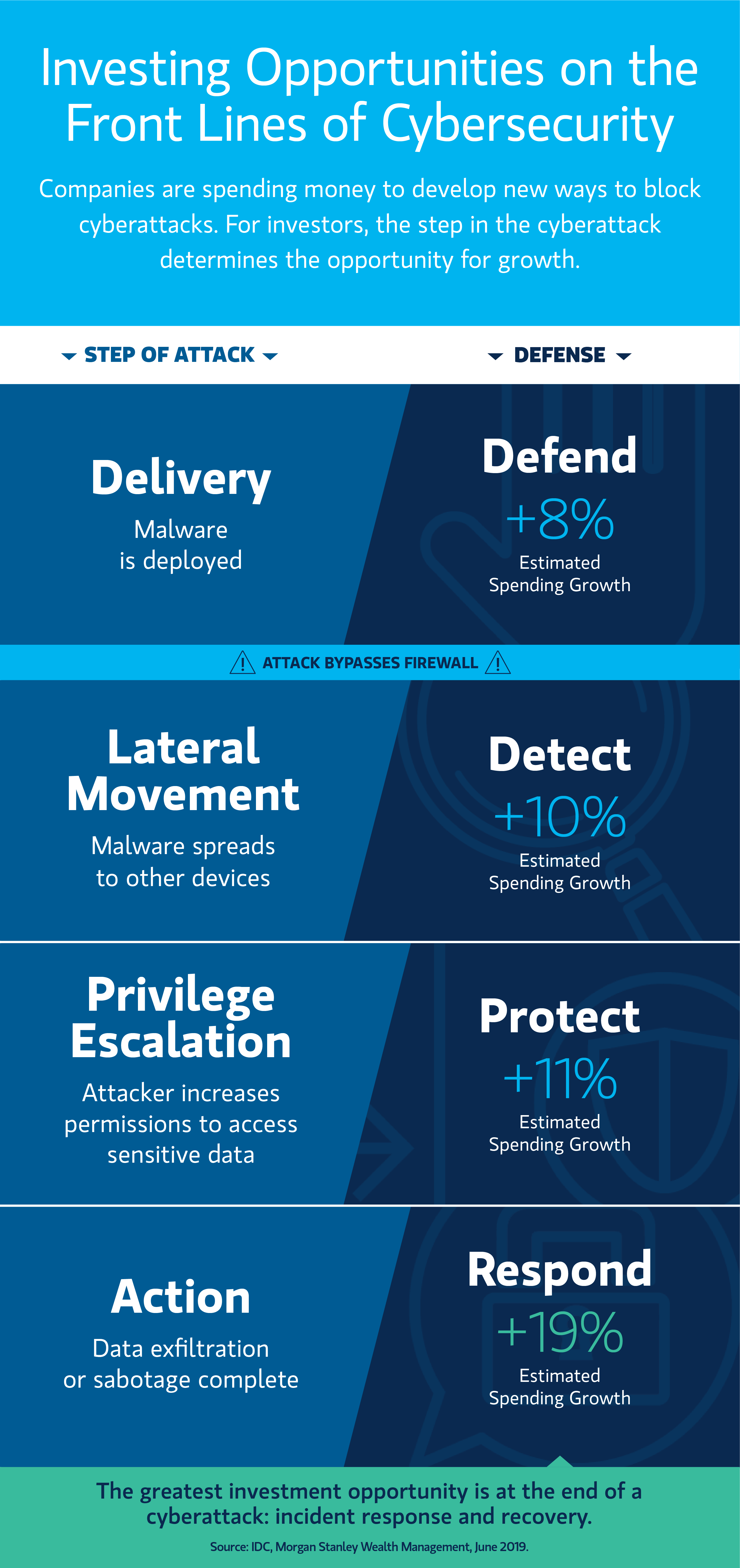 Investing Opportunities on the Front Lines of Cybersecurity

Companies are spending money to develop new ways to block cyberattacks. For investors, the step in the cyberattack determines the opportunity for growth.

STEP OF ATTACK

DEFENSE

Delivery

Malware is deployed

Defend

+8%

Estimated Spending Growth

ATTACK BYPASSES FIREWALL

Lateral Movement

Malware spreads to other devices

Detect

+10%

Estimated Spending Growth

Privilege Escalation

Attacker increases permissions to access sensitive data

Protect

+11%

Estimated Spending Growth

Action

Data exfiltration or sabotage complete

Respond

+19%

Estimated Spending Growth

The greatest investment opportunity is at the end of a cyberattack: incident response and recovery.

Source: IDC, Morgan Stanley Wealth Management, June 2019.