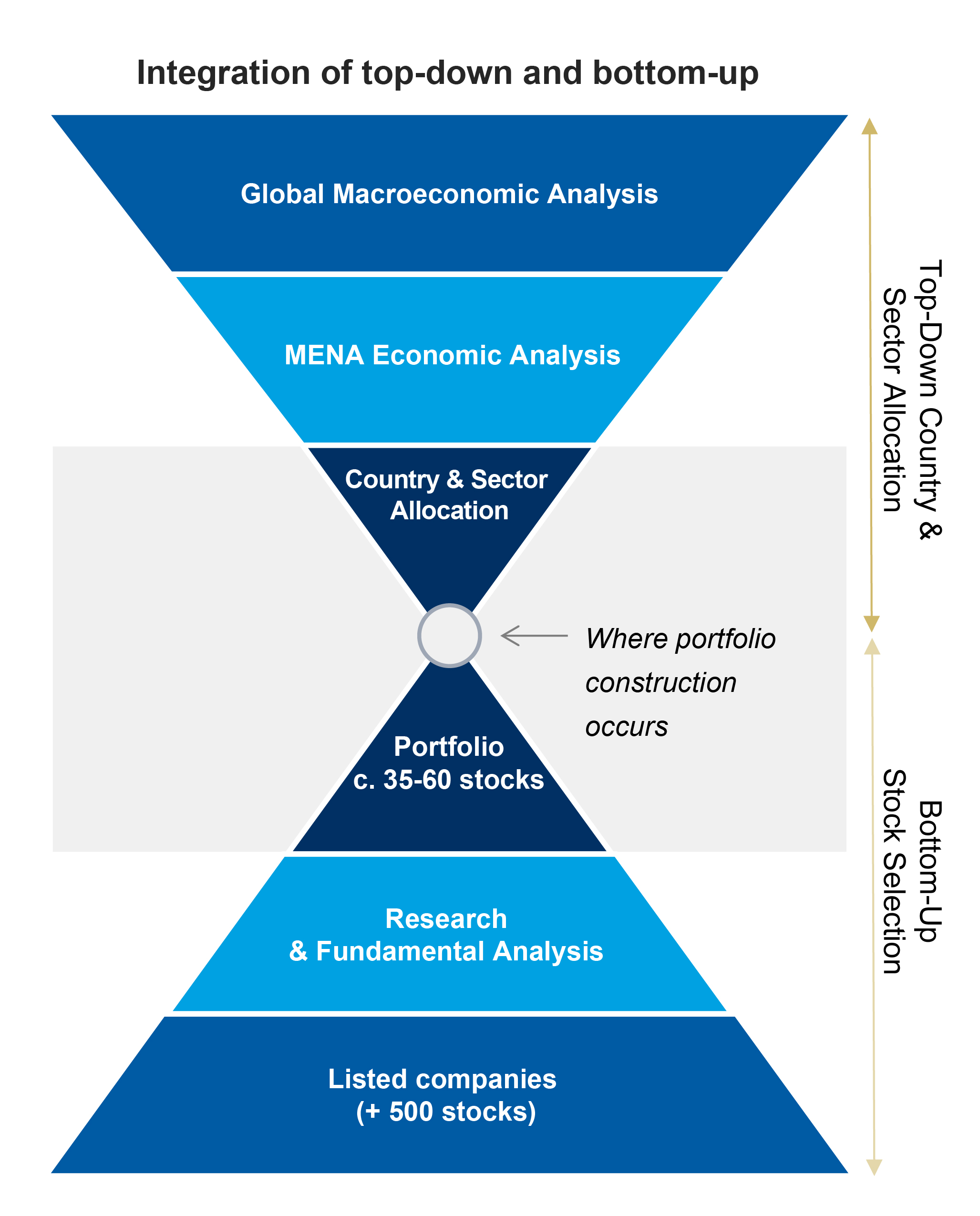 Integration of top-down and bottom-up

Global Macroeconomic Analysis

MENA Economic Analysis

Country & Sector Allocation

Where portfolio construction occurs

Portfolio c. 35-60 stocks

Research & Fundamental Analysis

Listed companies (+ 500 stocks)

Top-Down Country & Sector Allocation

Bottom-Up Stock Selection